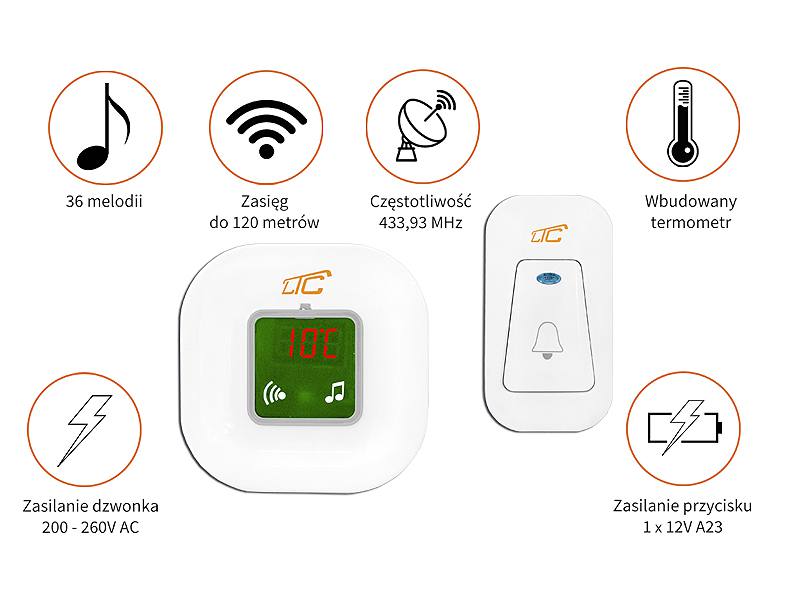 36 melodii

Zasięg
do 120 metrów

Częstotliwość
433,93 MHz

Wbudowany
termometr

LTC

10°C

LTC

Zasilanie dzwonka
200 - 260V AC

Zasilanie przycisku
1 x 12V A23